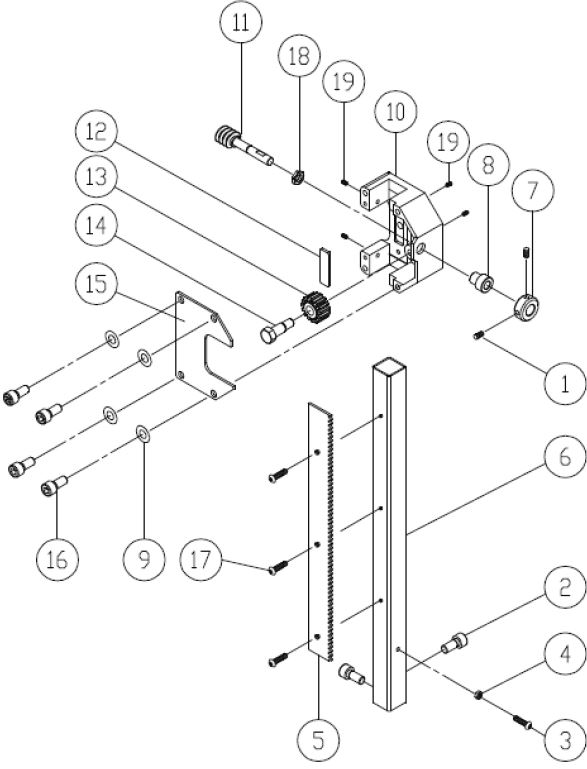 11
18
19
10
19
12
8
7
13
14
15
1
6
16
9
17
2
4
5
3