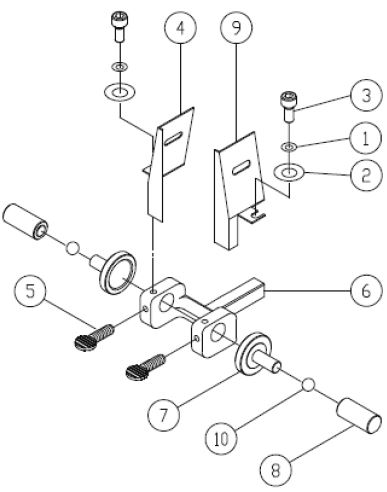 4
9
3
1
2
5
6
7
10
8