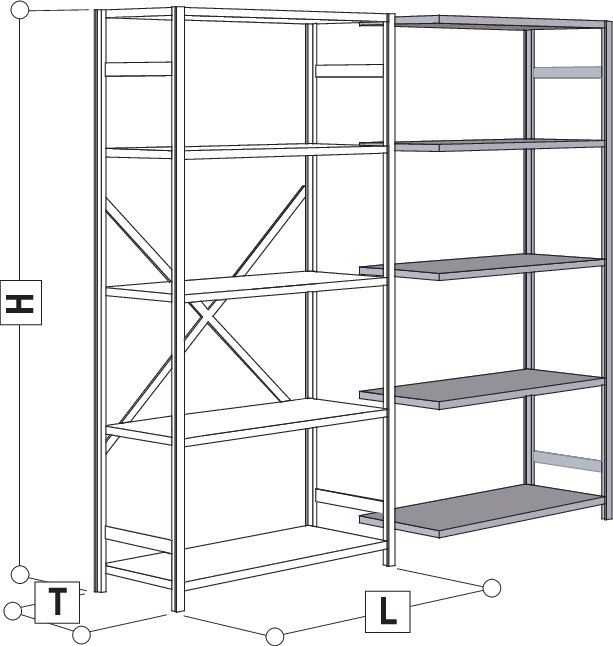 H
T
L