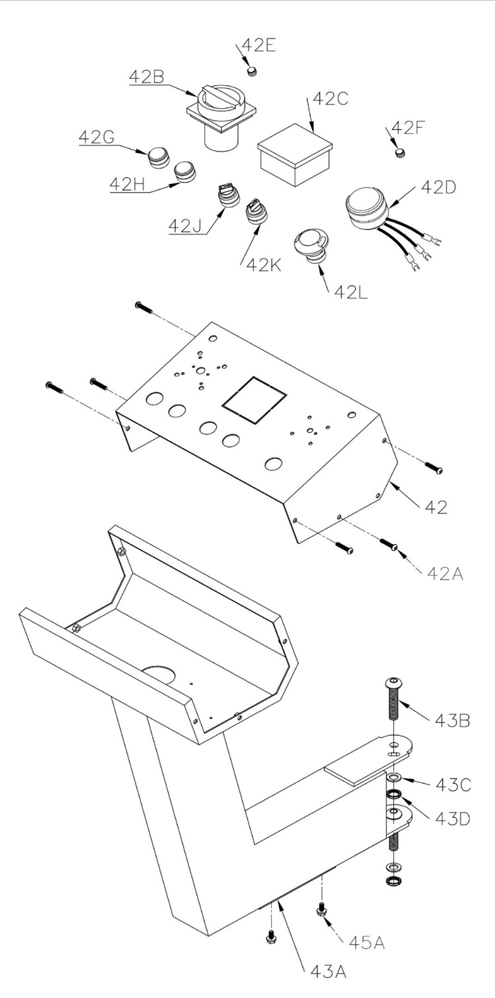 42E
42B
42C
42F
42G
42H
42D
42J
42K
42L
42
42A
43B
43C
43D
45A
43A